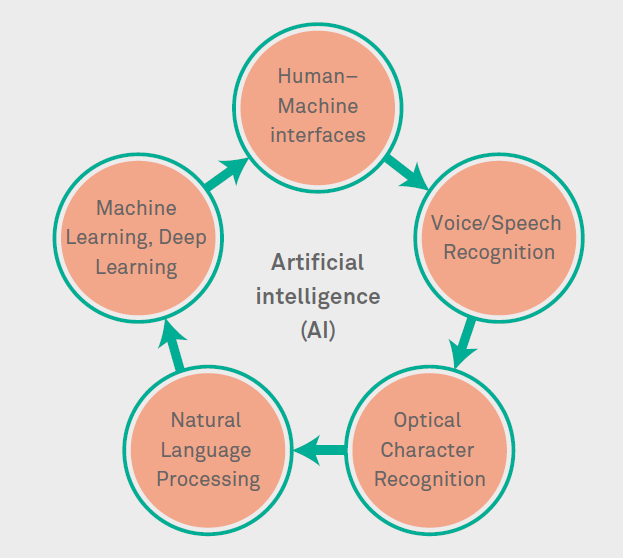 Human–Machine interfaces

Voice/Speech Recognition

Optical Character Recognition

Natural Language Processing

Machine Learning, Deep Learning

Artificial intelligence (AI)