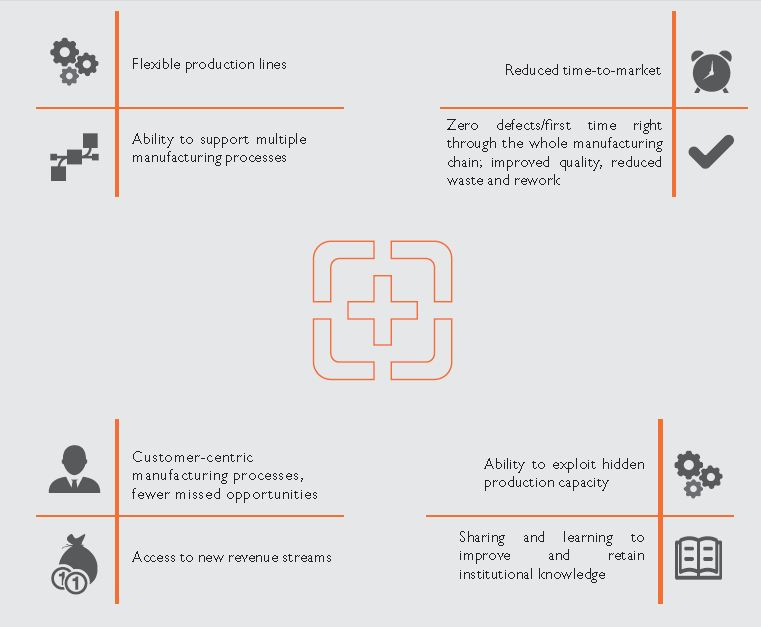 Flexible production lines

Ability to support multiple manufacturing processes

Reduced time-to-market

Zero defects/first time right through the whole manufacturing chain; improved quality, reduced waste and rework

Customer-centric manufacturing processes, fewer missed opportunities

Access to new revenue streams

Ability to exploit hidden production capacity

Sharing and learning to improve and retain institutional knowledge