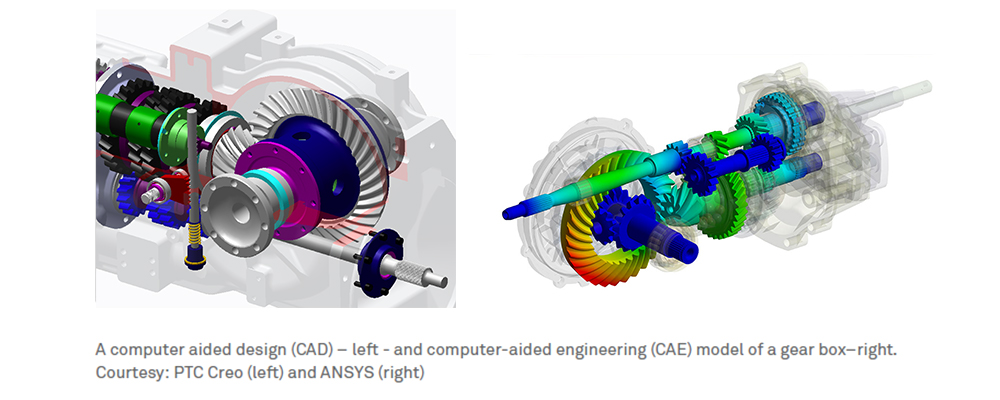 A computer aided design (CAD) – left - and computer-aided engineering (CAE) model of a gear box–right. Courtesy: PTC Creo (left) and ANSYS (right)